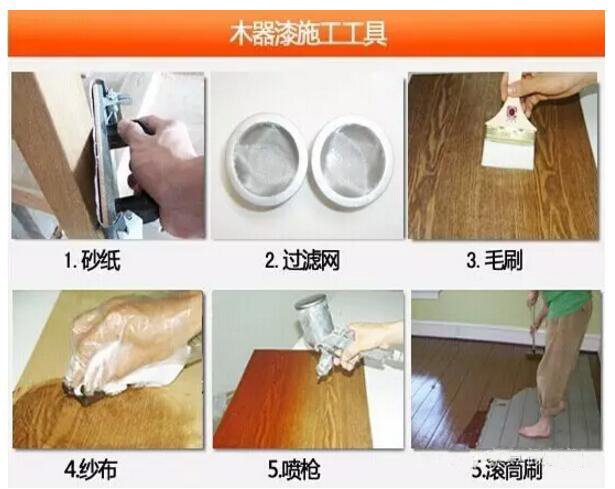 木器漆施工工具

1. 砂纸

2. 过滤网

3. 毛刷

4.纱布

5.喷枪

5.滚筒刷